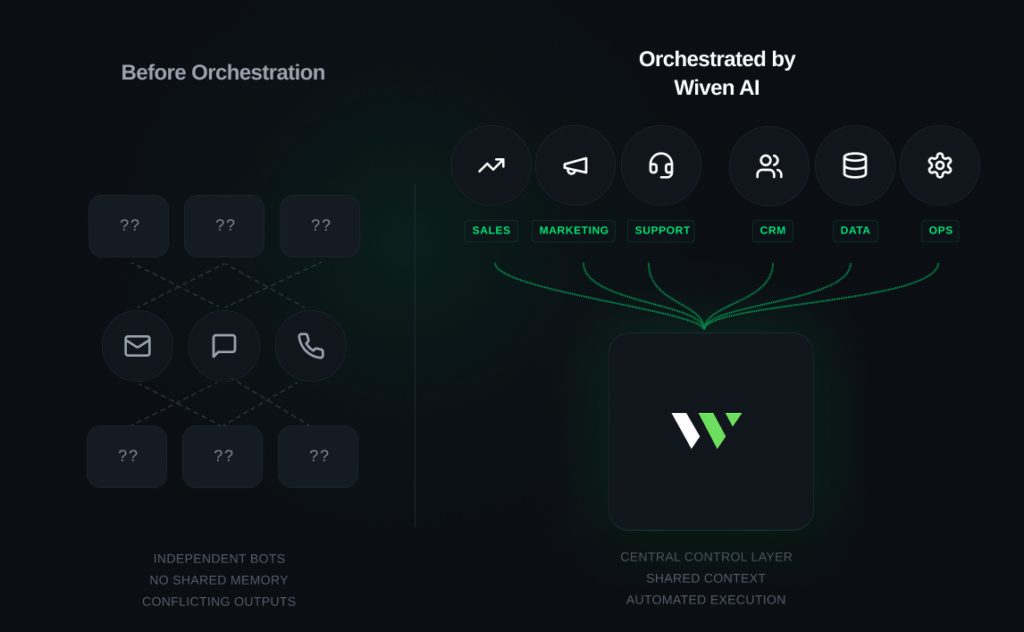 Before Orchestration

??
??
??
??
??
??

INDEPENDENT BOTS
NO SHARED MEMORY
CONFLICTING OUTPUTS

Orchestrated by Wiven AI

SALES
MARKETING
SUPPORT
CRM
DATA
OPS

CENTRAL CONTROL LAYER
SHARED CONTEXT
AUTOMATED EXECUTION